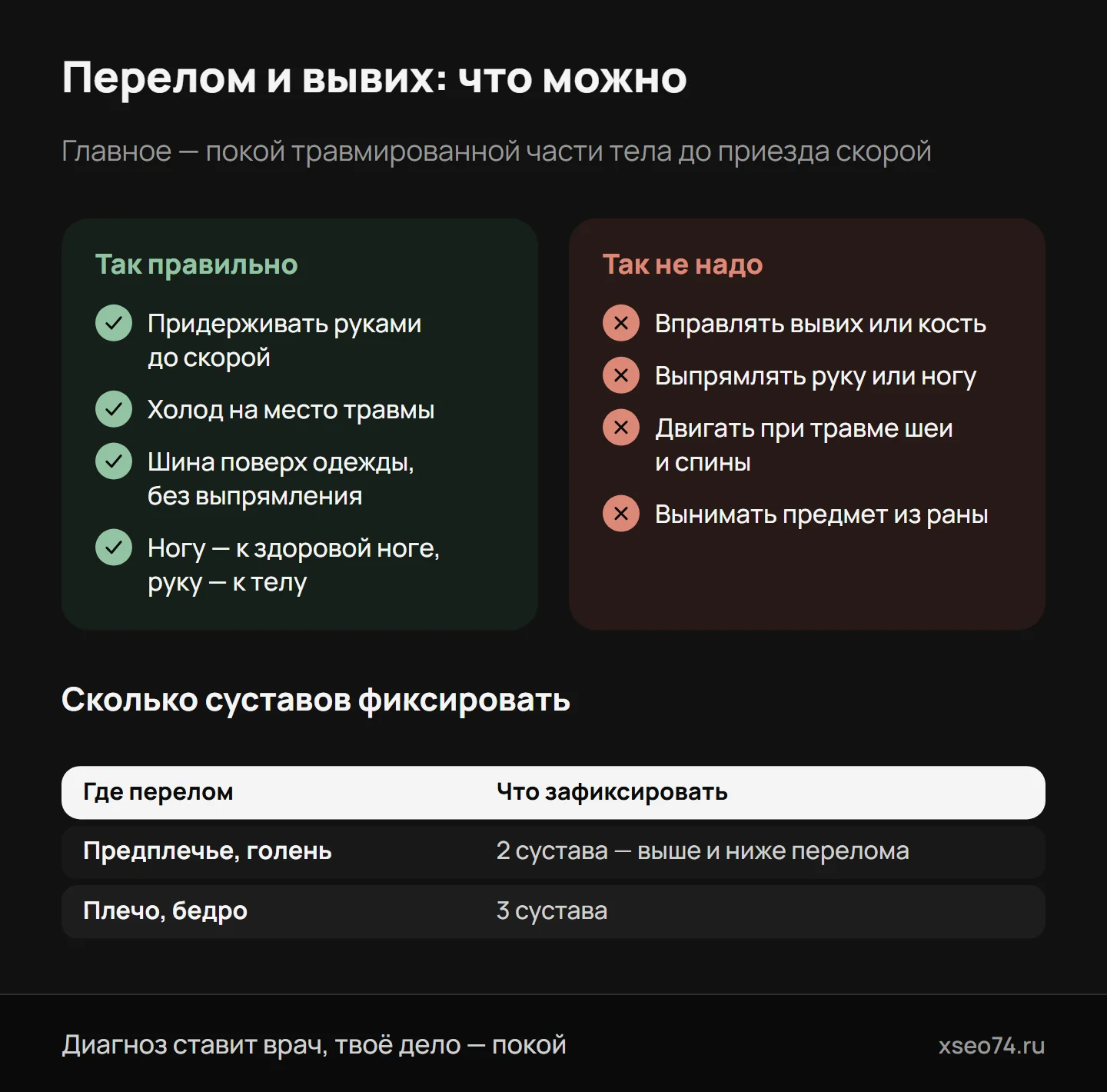 Перелом и вывих: что можно

Главное — покой травмированной части тела до приезда скорой

Так правильно

✓ Придерживать руками до скорой

✓ Холод на место травмы

✓ Шина поверх одежды, без выпрямления

✓ Ногу — к здоровой ноге, руку — к телу

Так не надо

✕ Вправлять вывих или кость

✕ Выпрямлять руку или ногу

✕ Двигать при травме шеи и спины

✕ Вынимать предмет из раны

Сколько суставов фиксировать

| Где перелом | Что зафиксировать |
|---|---|
| Предплечье, голень | 2 сустава — выше и ниже перелома |
| Плечо, бедро | 3 сустава |

Диагноз ставит врач, твоё дело — покой

xseo74.ru