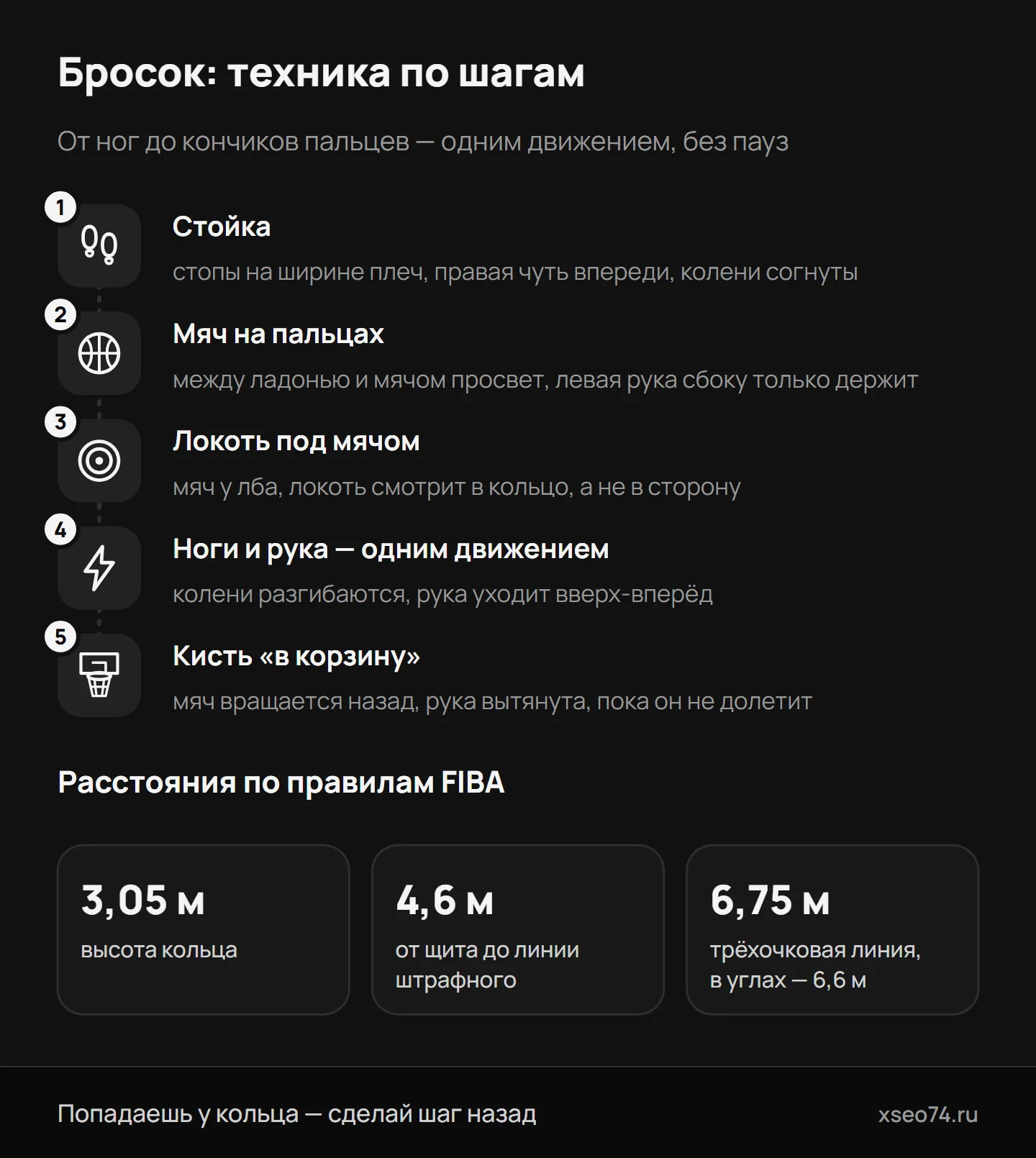 Бросок: техника по шагам

От ног до кончиков пальцев — одним движением, без пауз

1

Стойка

стопы на ширине плеч, правая чуть впереди, колени согнуты

2

Мяч на пальцах

между ладонью и мячом просвет, левая рука сбоку только держит

3

Локоть под мячом

мяч у лба, локоть смотрит в кольцо, а не в сторону

4

Ноги и рука — одним движением

колени разгибаются, рука уходит вверх-вперёд

5

Кисть «в корзину»

мяч вращается назад, рука вытянута, пока он не долетит

Расстояния по правилам FIBA

3,05 м

высота кольца

4,6 м

от щита до линии штрафного

6,75 м

трёхочковая линия, в углах — 6,6 м

Попадаешь у кольца — сделай шаг назад

xseo74.ru